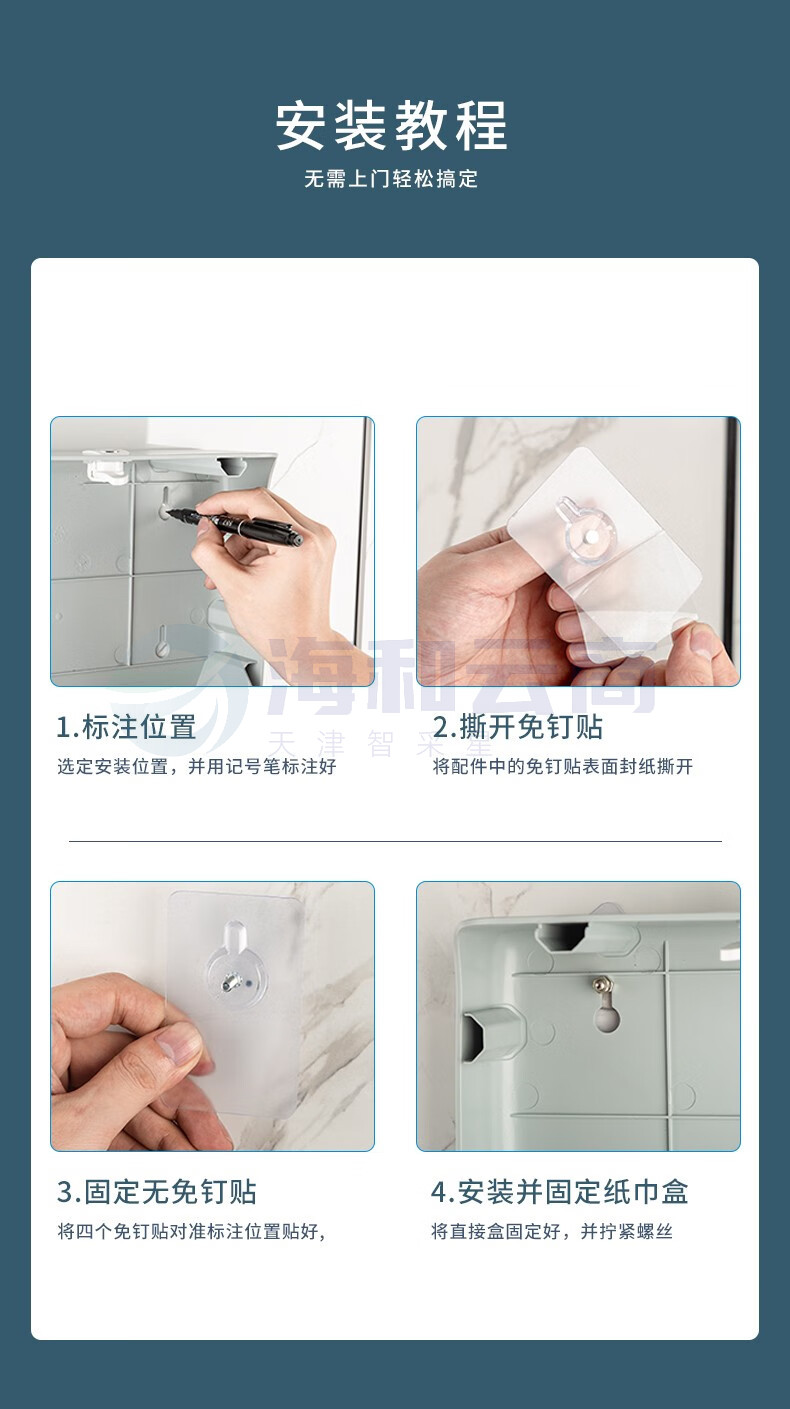 安装教程

无需上门轻松搞定

海和云商
天津智采星

1.标注位置

选定安装位置，并用记号笔标注好

2.撕开免钉贴

将配件中的免钉贴表面封纸撕开

3.固定无免钉贴

将四个免钉贴对准标注位置贴好，

4.安装并固定纸巾盒

将直接盒固定好，并拧紧螺丝