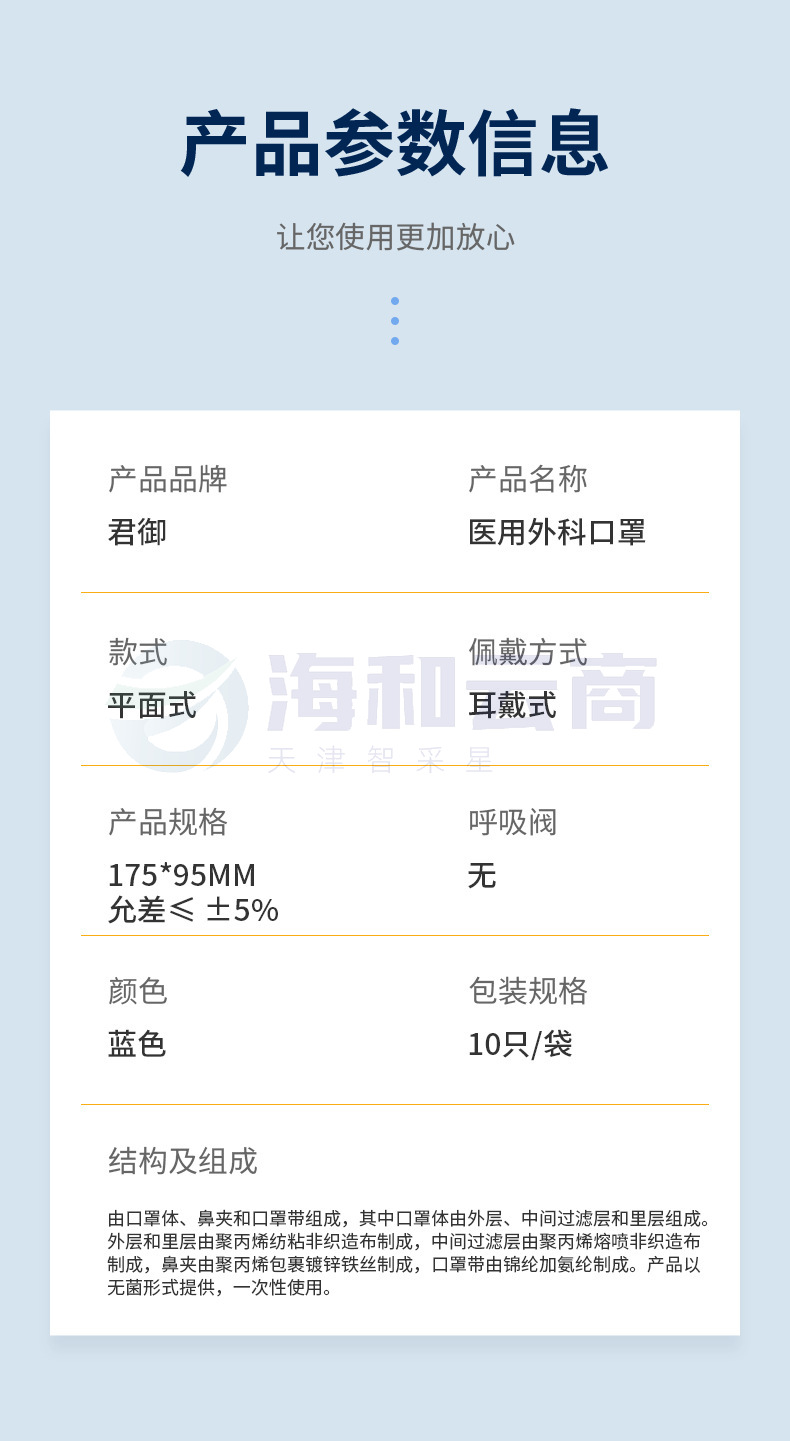 产品参数信息

让您使用更加放心

产品品牌
君御

产品名称
医用外科口罩

款式
平面式

佩戴方式
耳戴式

产品规格
175*95MM
允差≤ ±5%

呼吸阀
无

颜色
蓝色

包装规格
10只/袋

结构及组成

由口罩体、鼻夹和口罩带组成，其中口罩体由外层、中间过滤层和里层组成。外层和里层由聚丙烯纺粘非织造布制成，中间过滤层由聚丙烯熔喷非织造布制成，鼻夹由聚丙烯包裹镀锌铁丝制成，口罩带由锦纶加氨纶制成。产品以无菌形式提供，一次性使用。

海和云商
天津智采星